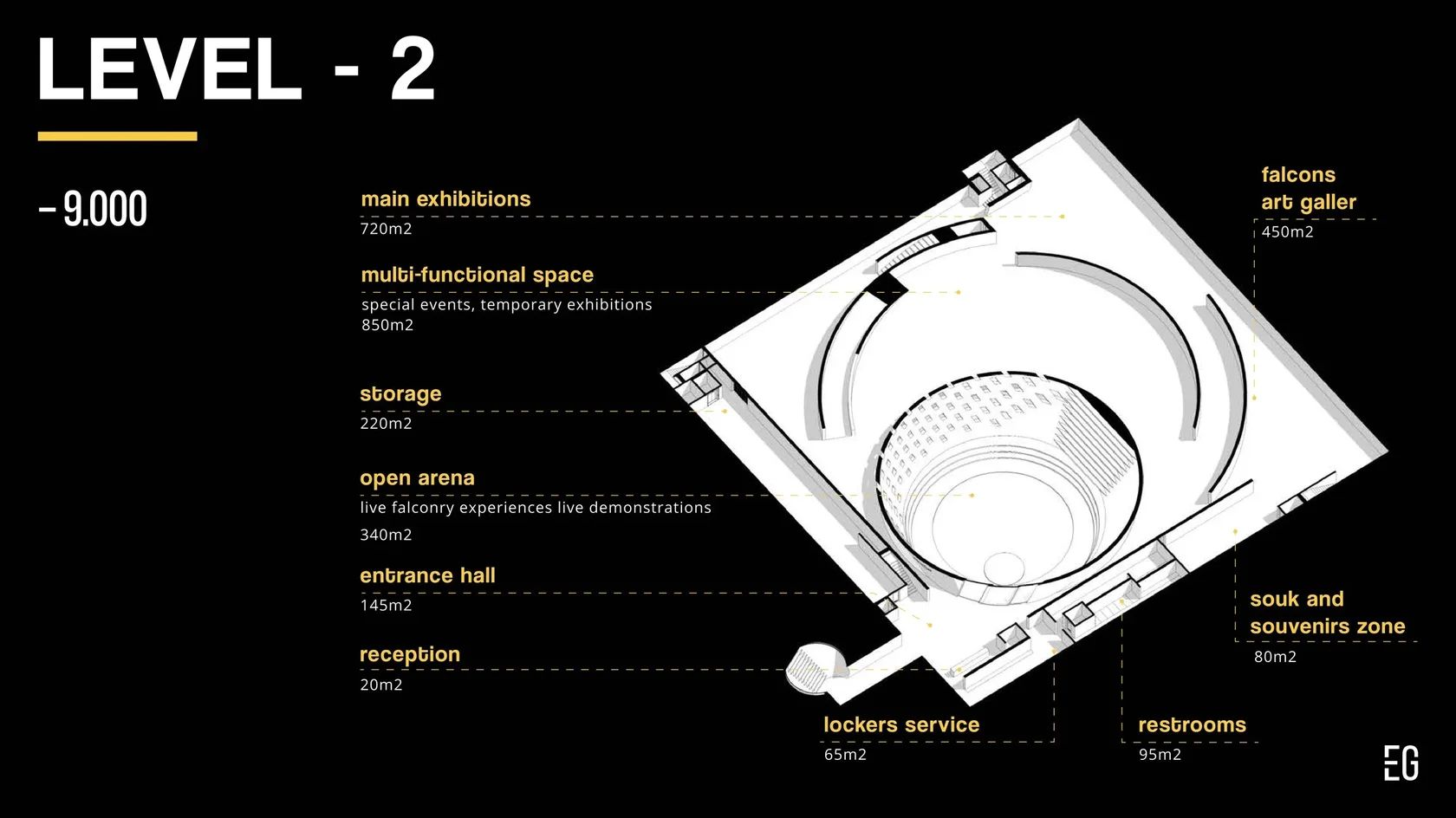 LEVEL - 2

- 9.000

main exhibitions
720m2

multi-functional space
special events, temporary exhibitions
850m2

storage
220m2

open arena
live falconry experiences live demonstrations
340m2

entrance hall
145m2

reception
20m2

falcons
art galler
450m2

souk and
souvenirs zone
80m2

lockers service
65m2

restrooms
95m2

EG